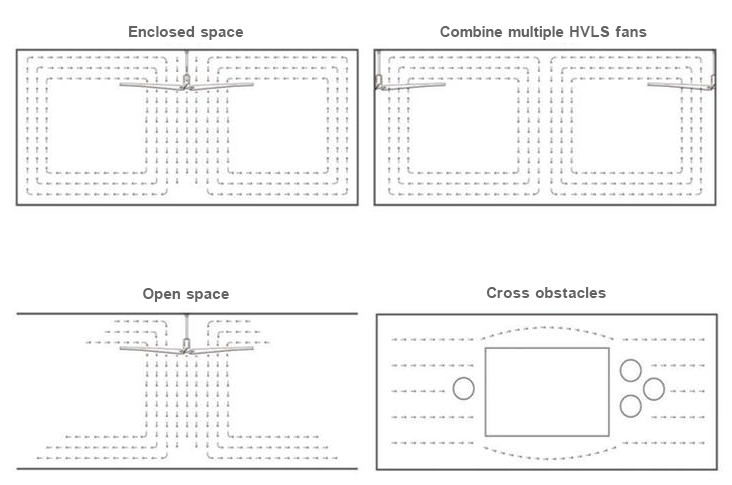 Enclosed space

Combine multiple HVLS fans

Open space

Cross obstacles